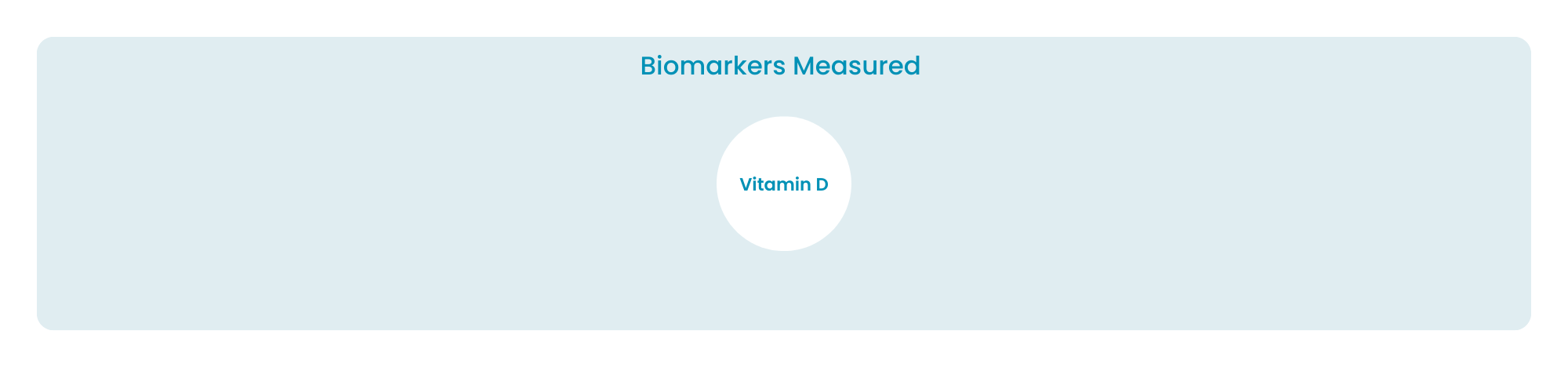 Biomarkers Measured

Vitamin D